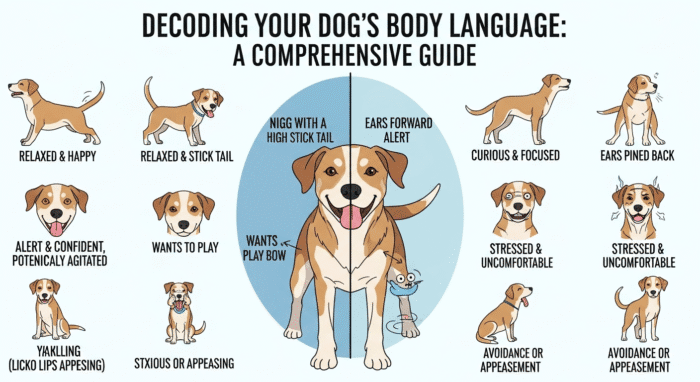 DECODING YOUR DOG'S BODY LANGUAGE: A COMPREHENSIVE GUIDE

RELAXED & HAPPY

RELAXED & STICK TAIL

ALERT & CONFIDENT, POTENICALY AGITATED

WANTS TO PLAY

YAKLLING (LICKO LIPS APPESING)

STXIOUS OR APPEASING

NIGG WITH A HIGH STICK TAIL

EARS FORWARD ALERT

WANTS PLAY BOW

CURIOUS & FOCUSED

EARS PINED BACK

STRESSED & UNCOMFORTABLE

STRESSED & UNCOMFORTABLE

AVOIDANCE OR APPEASEMENT

AVOIDANCE OR APPEASEMENT